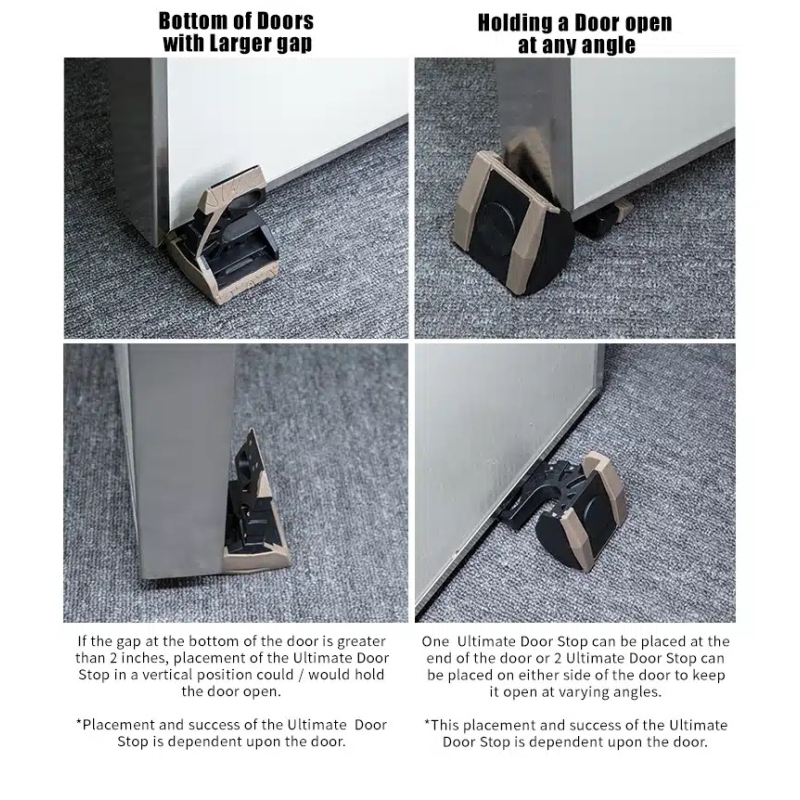 Bottom of Doors with Larger gap

If the gap at the bottom of the door is greater than 2 inches, placement of the Ultimate Door Stop in a vertical position could / would hold the door open.

*Placement and success of the Ultimate Door Stop is dependent upon the door.

Holding a Door open at any angle

One Ultimate Door Stop can be placed at the end of the door or 2 Ultimate Door Stop can be placed on either side of the door to keep it open at varying angles.

*This placement and success of the Ultimate Door Stop is dependent upon the door.